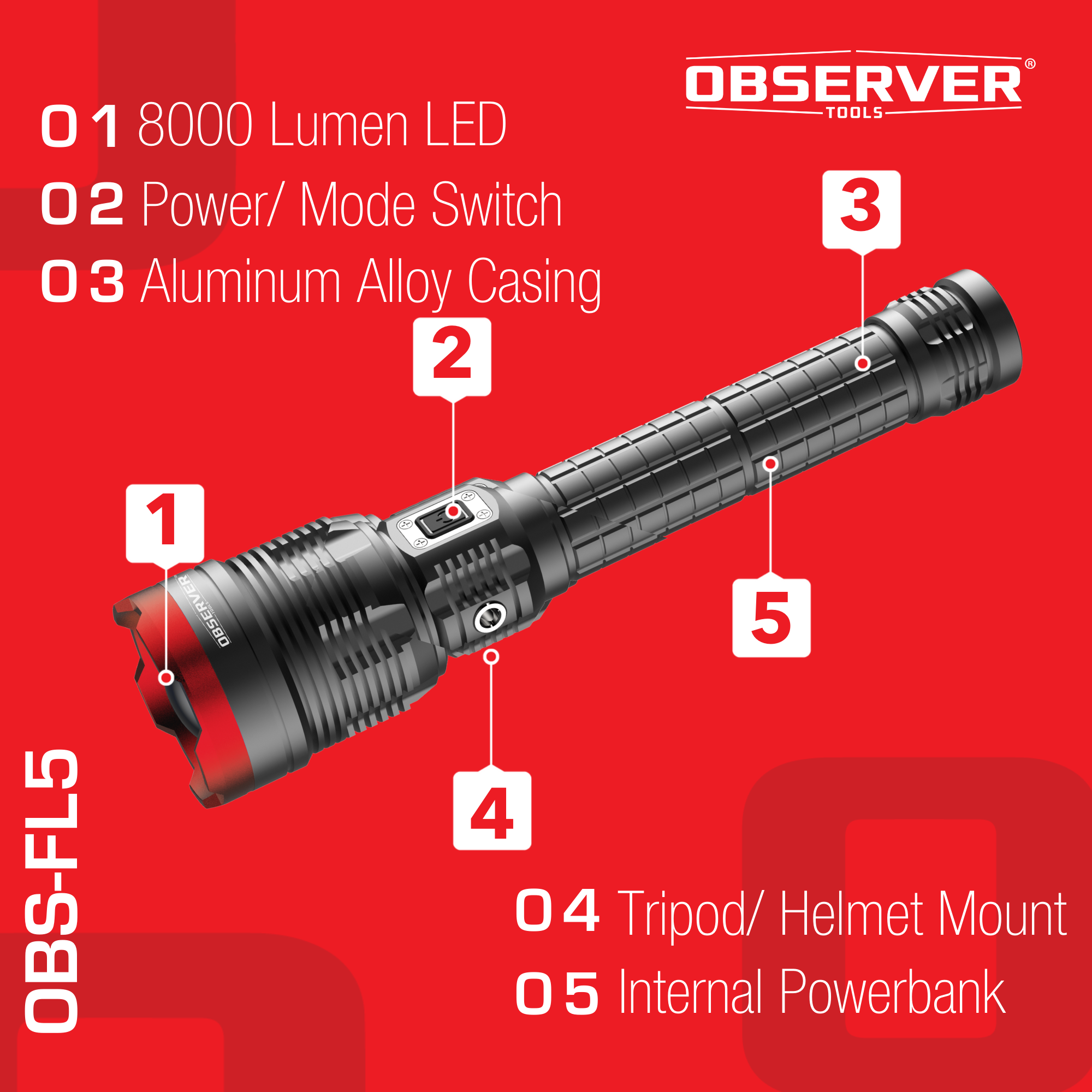 OBSERVER®
TOOLS

01 8000 Lumen LED
02 Power/ Mode Switch
03 Aluminum Alloy Casing

3

2

1

OBSERVER
TOOLS

5

4

OBS-FL5

04 Tripod/ Helmet Mount
05 Internal Powerbank